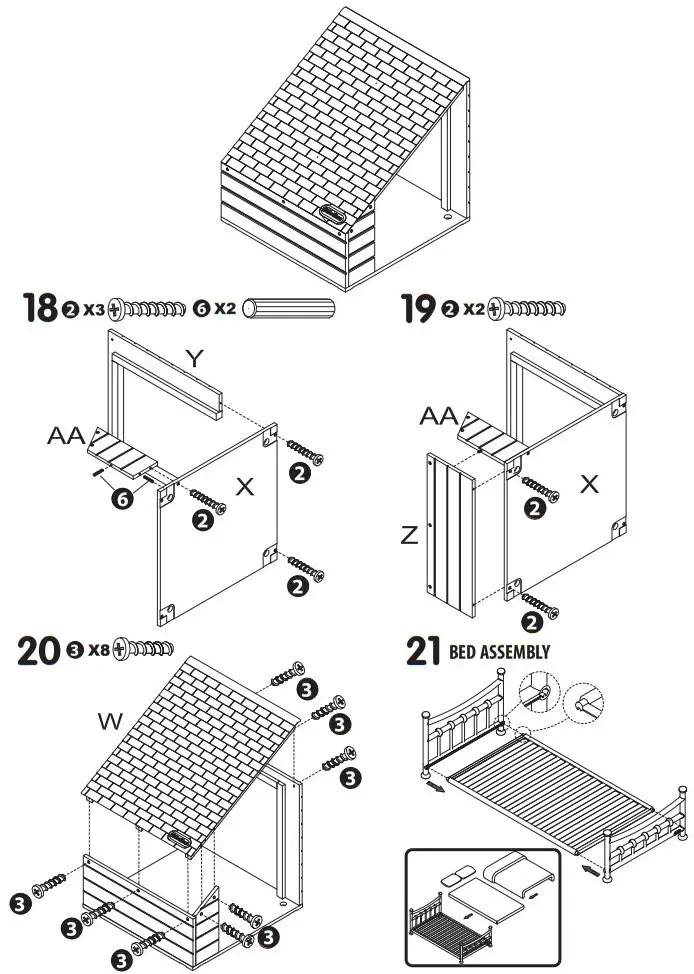 18 2 X3 6 X2

Y
AA
X
6
2
2
2

19 2 X2

AA
X
Z
2
2

20 3 X8

W
3
3
3
3
3
3
3
3

21 BED ASSEMBLY