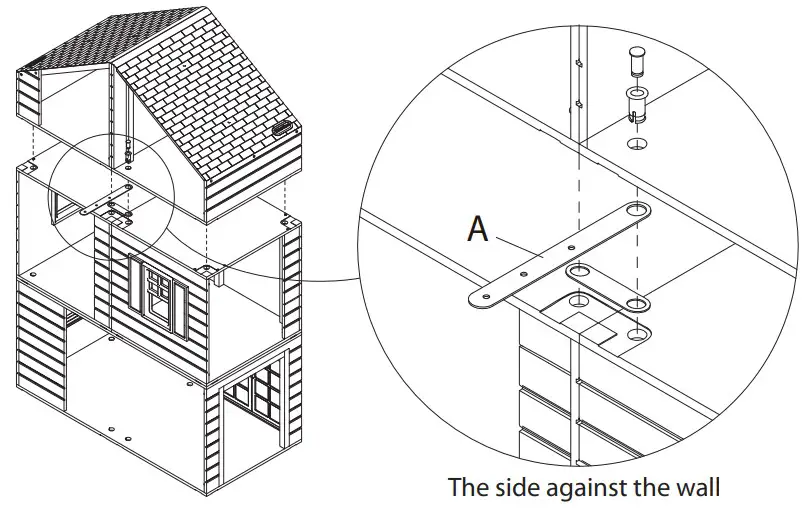 A

The side against the wall