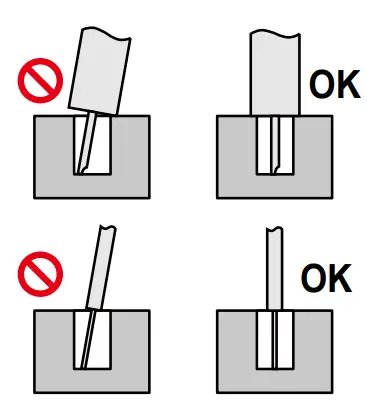 OK

OK