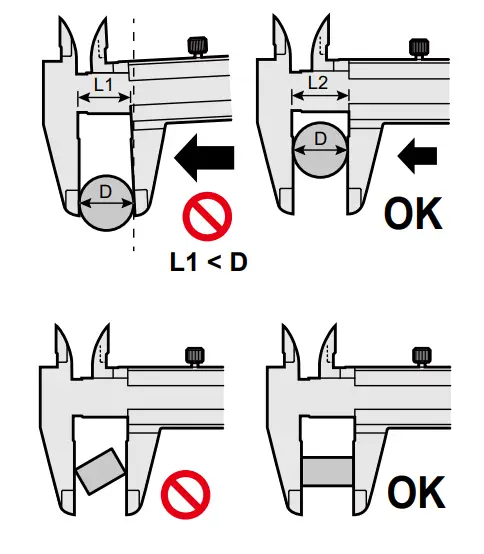 L1

D

L1 < D

L2

D

OK

OK