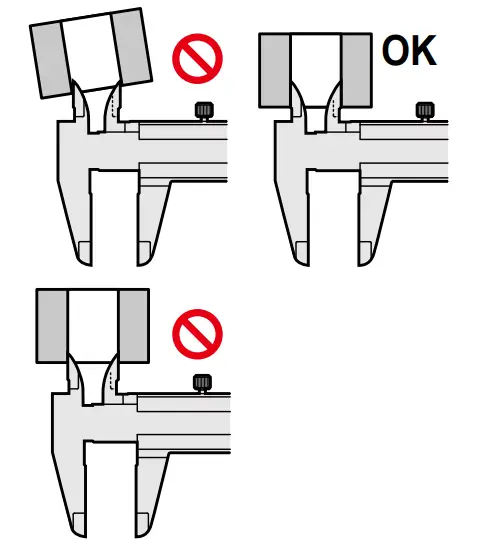 OK