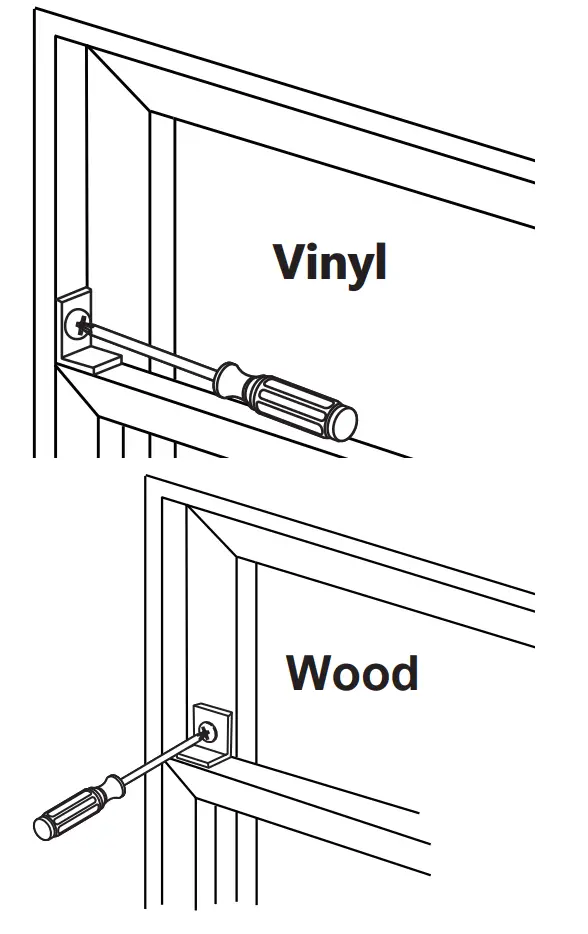 Vinyl

Wood