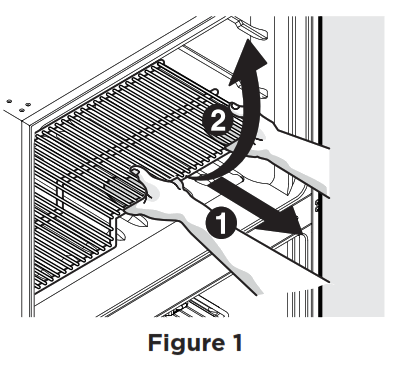 2

1

Figure 1