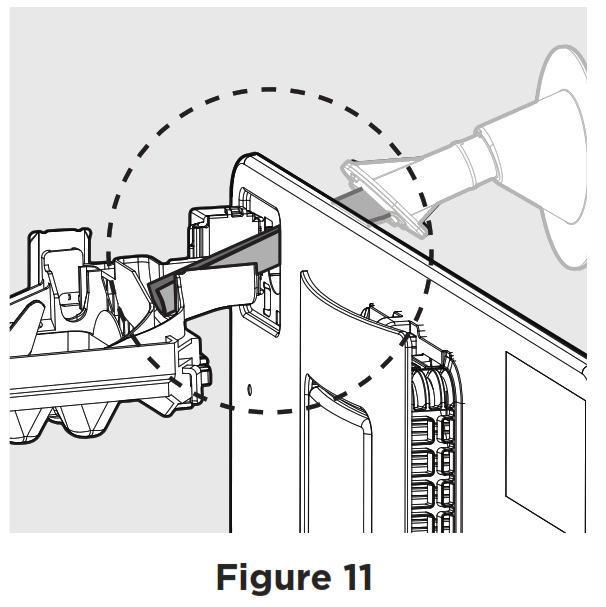 Figure 11