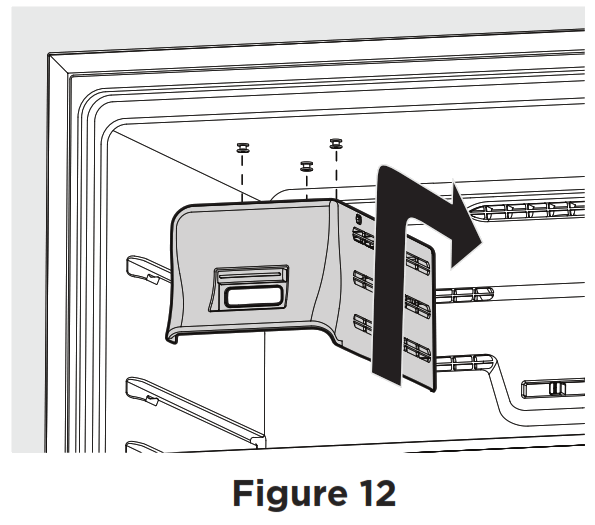 Figure 12