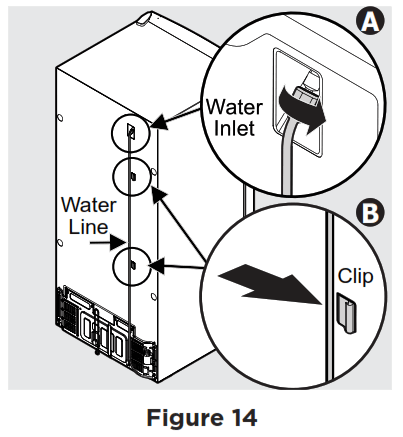 A

Water Inlet

Water Line

B

Clip

Figure 14