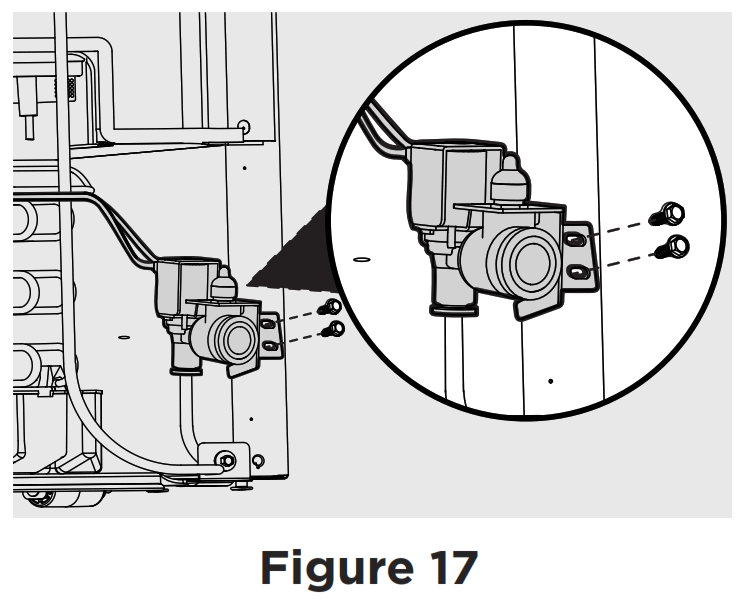 Figure 17