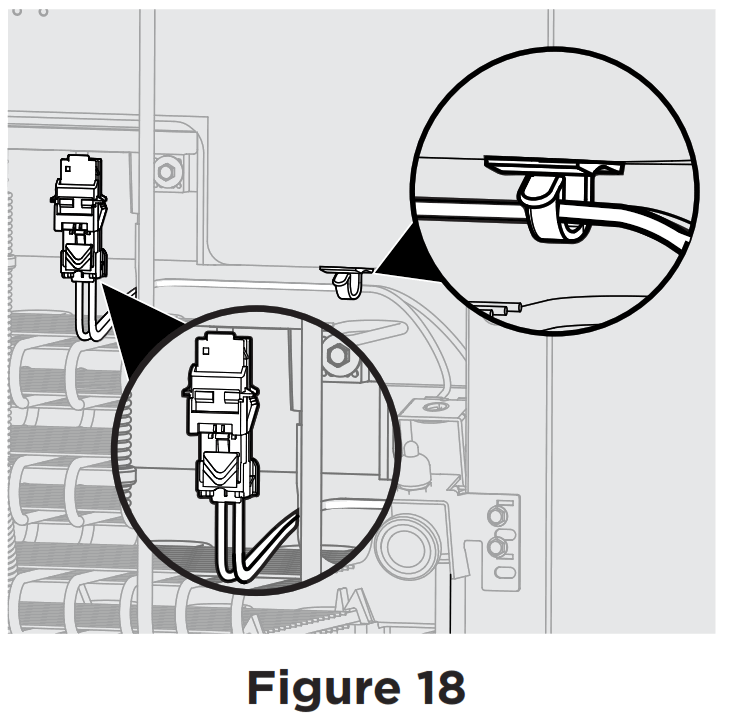 Figure 18