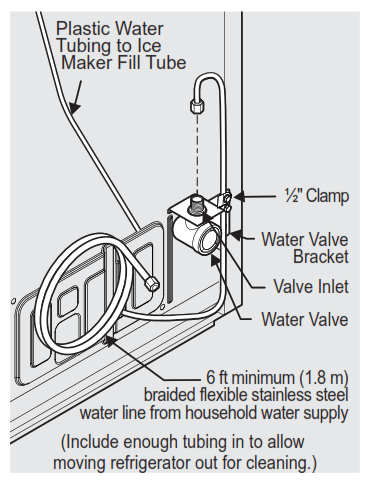 Plastic Water Tubing to Ice Maker Fill Tube

½" Clamp

Water Valve Bracket

Valve Inlet

Water Valve

6 ft minimum (1.8 m) braided flexible stainless steel water line from household water supply

(Include enough tubing in to allow moving refrigerator out for cleaning.)