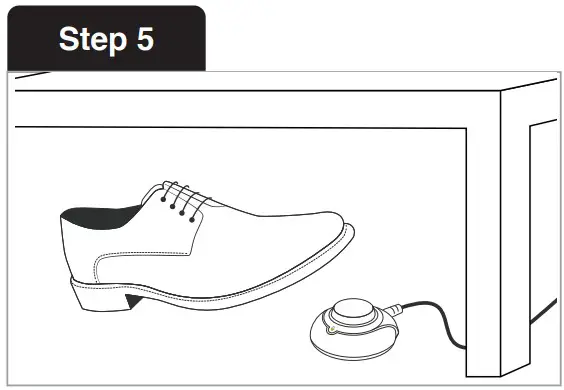 Step 5