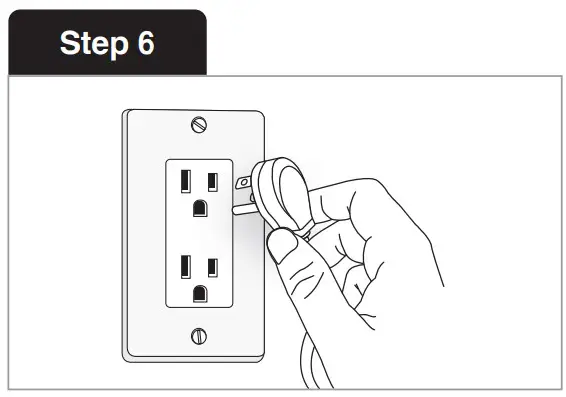 Step 6