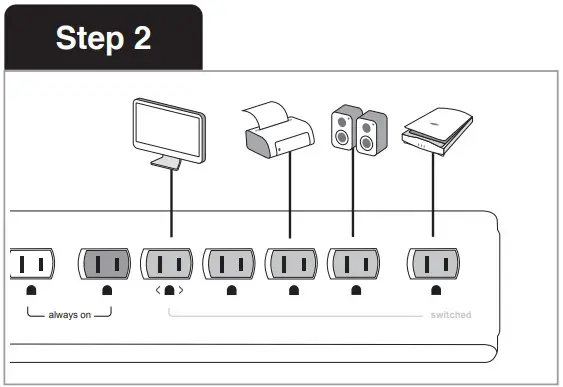 Step 2

always on

switched