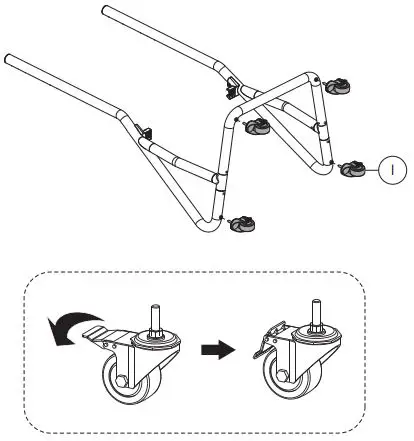 I