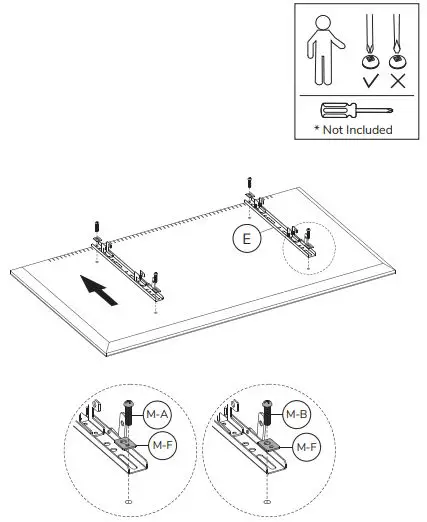 * Not Included

E

M-A

M-F

M-B

M-F