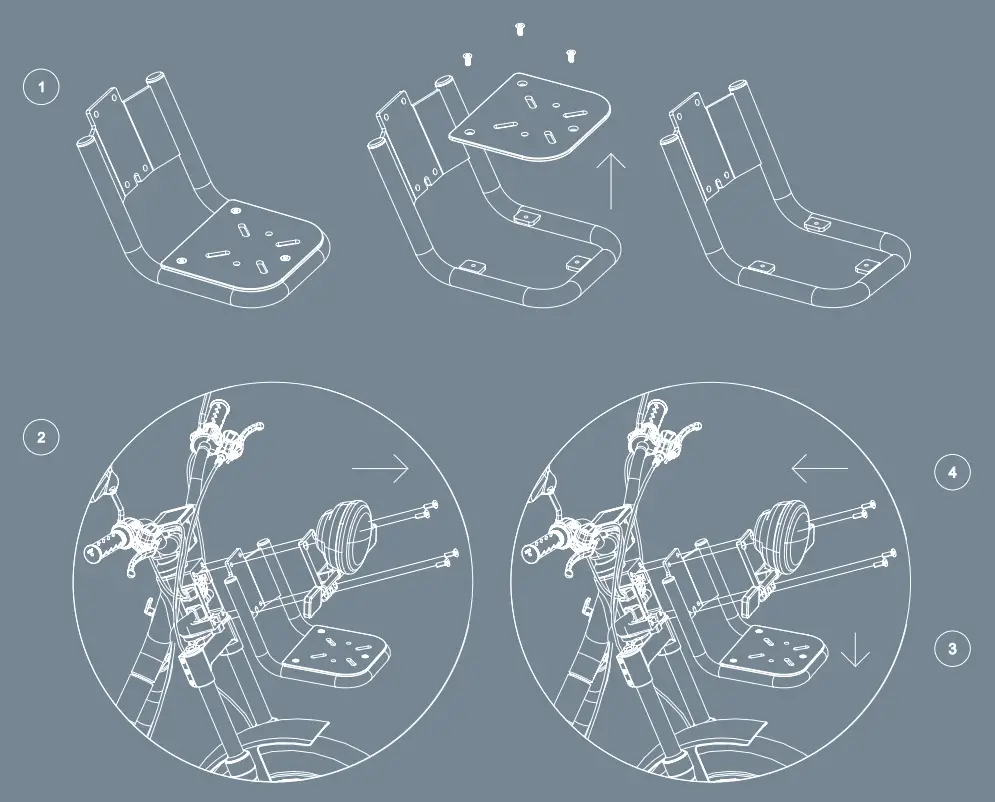 1

2

4

3