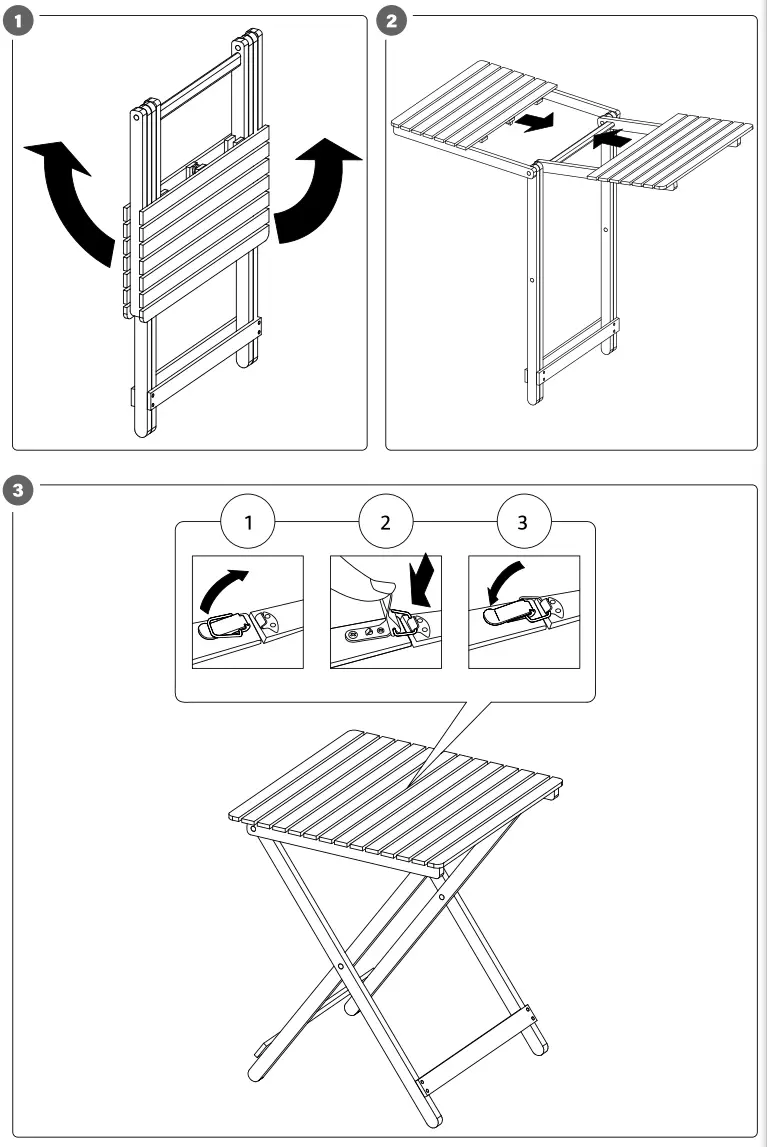 1

2

3

1

2

3