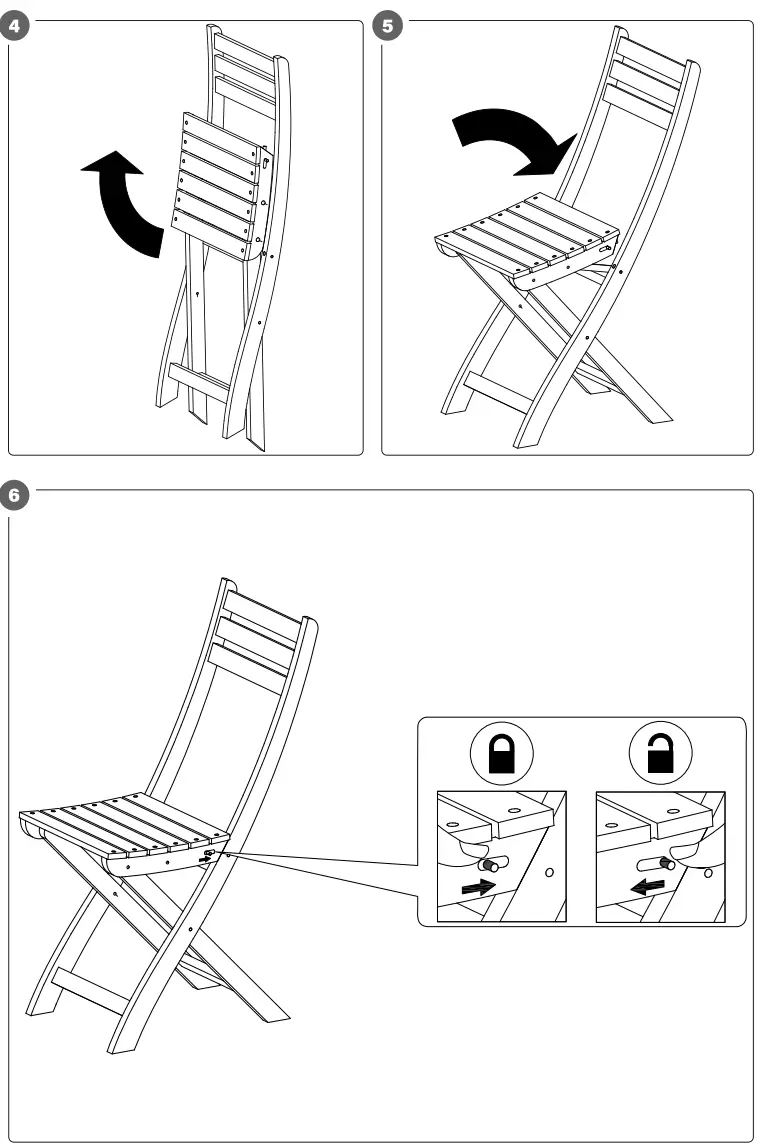 4

5

6