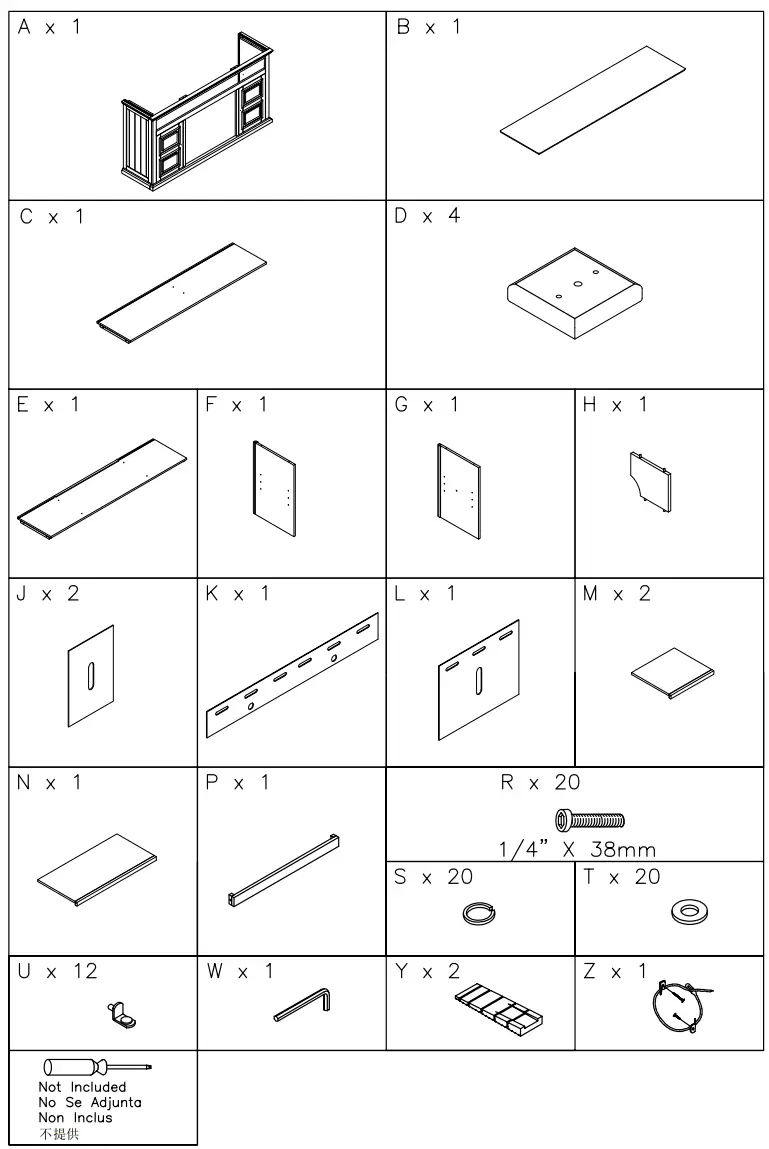 A x 1

B x 1

C x 1

D x 4

E x 1

F x 1

G x 1

H x 1

J x 2

K x 1

L x 1

M x 2

N x 1

P x 1

R x 20

1/4" X 38mm

S x 20

T x 20

U x 12

W x 1

Y x 2

Z x 1

Not Included
No Se Adjunta
Non Inclus
不提供