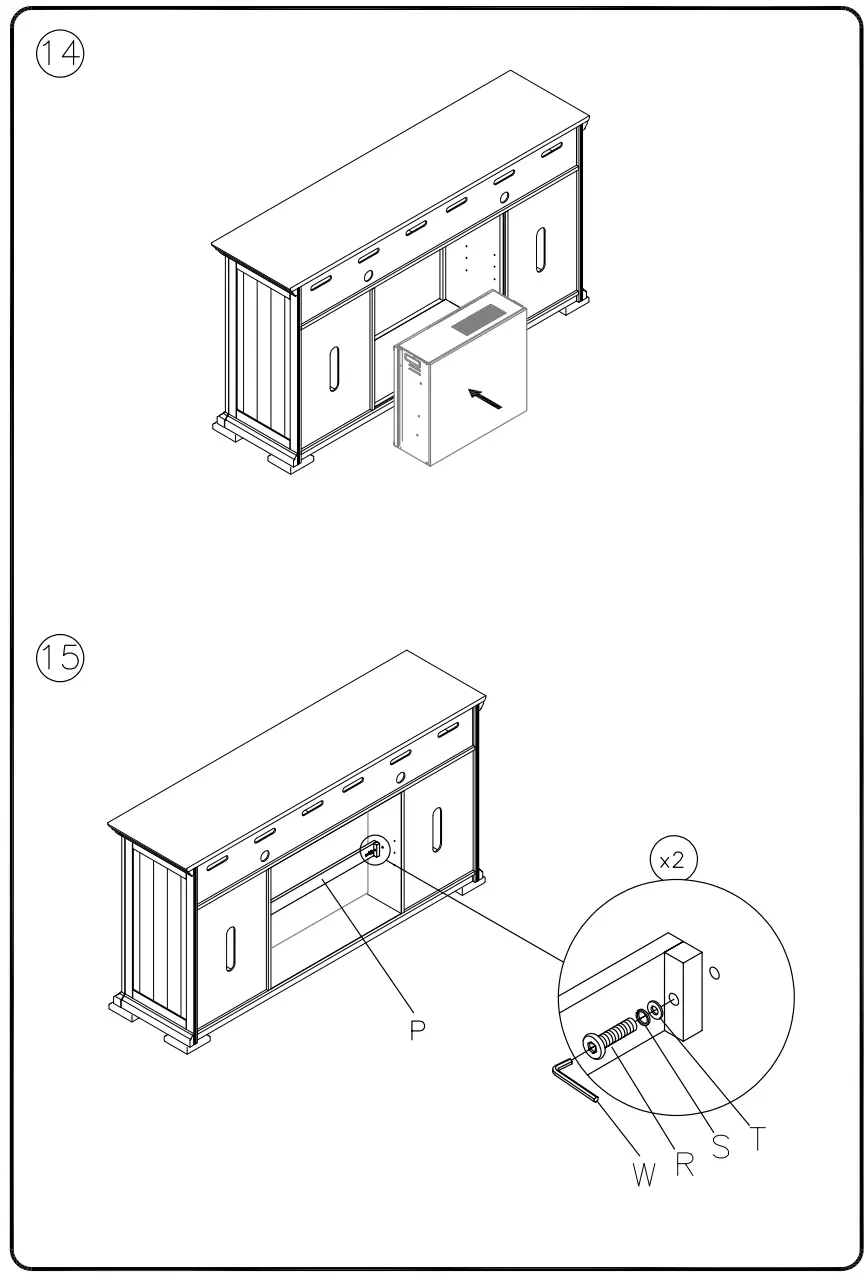 14

15

x2

P

W R S T