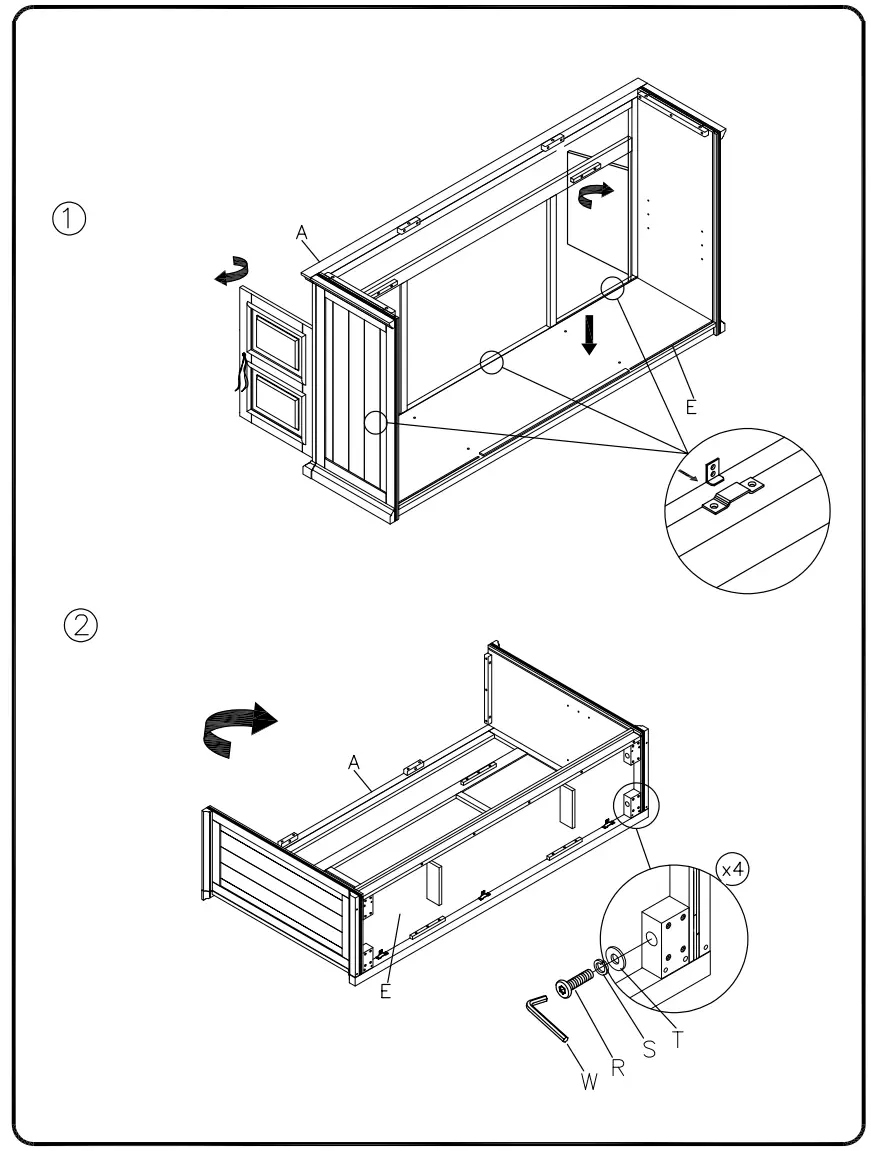 ①

A

E

②

A

E

x4

W R S T