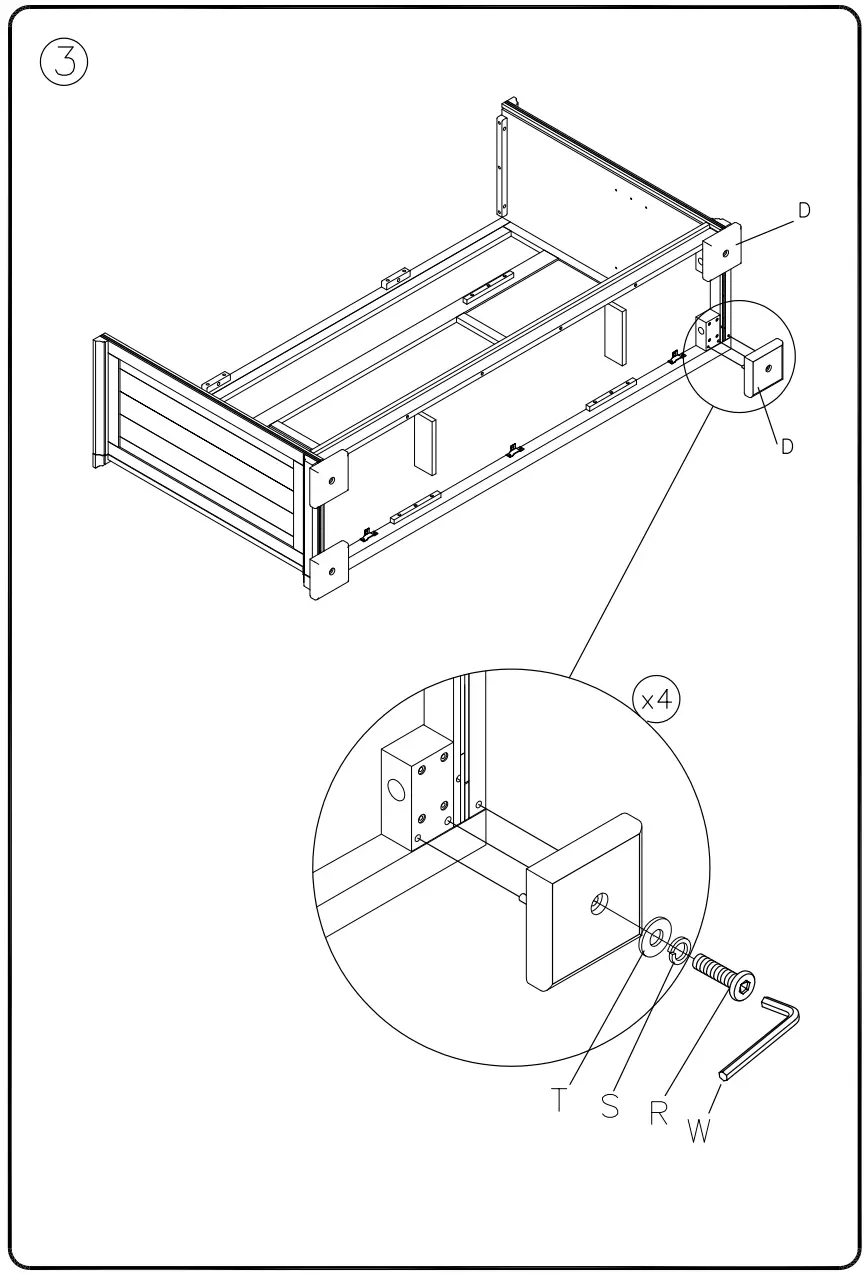 3

D

D

x4

T S R W