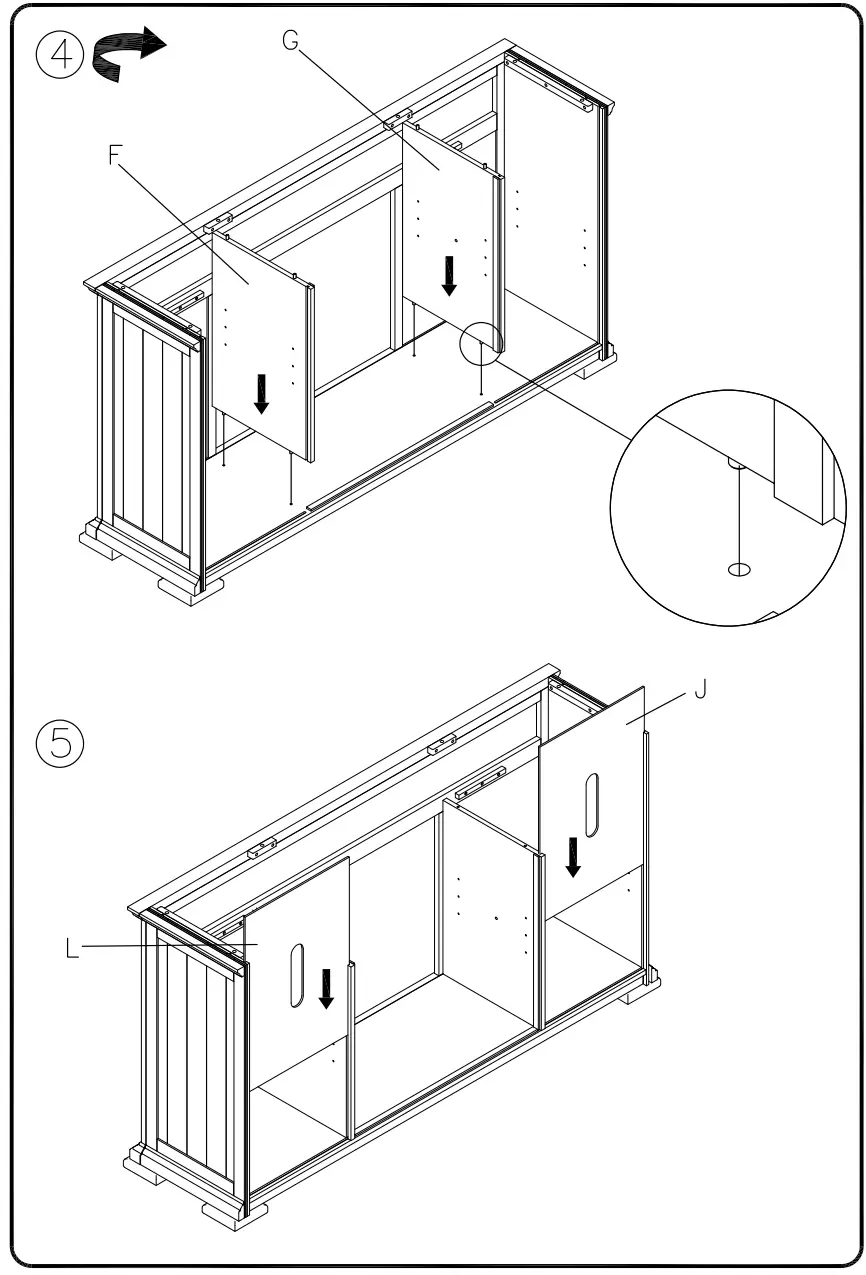 4

G

F

5

J

L