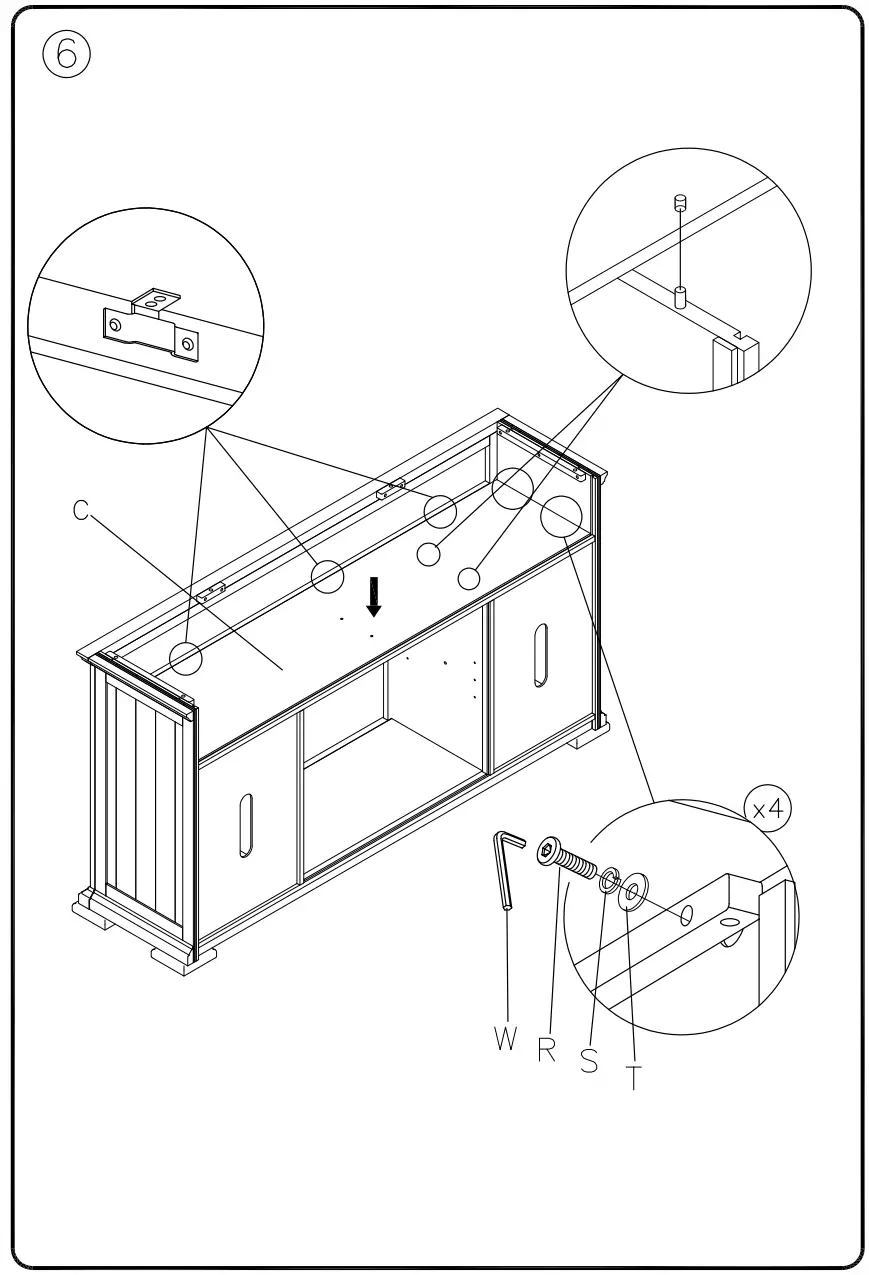 6

C

x4

W R S T