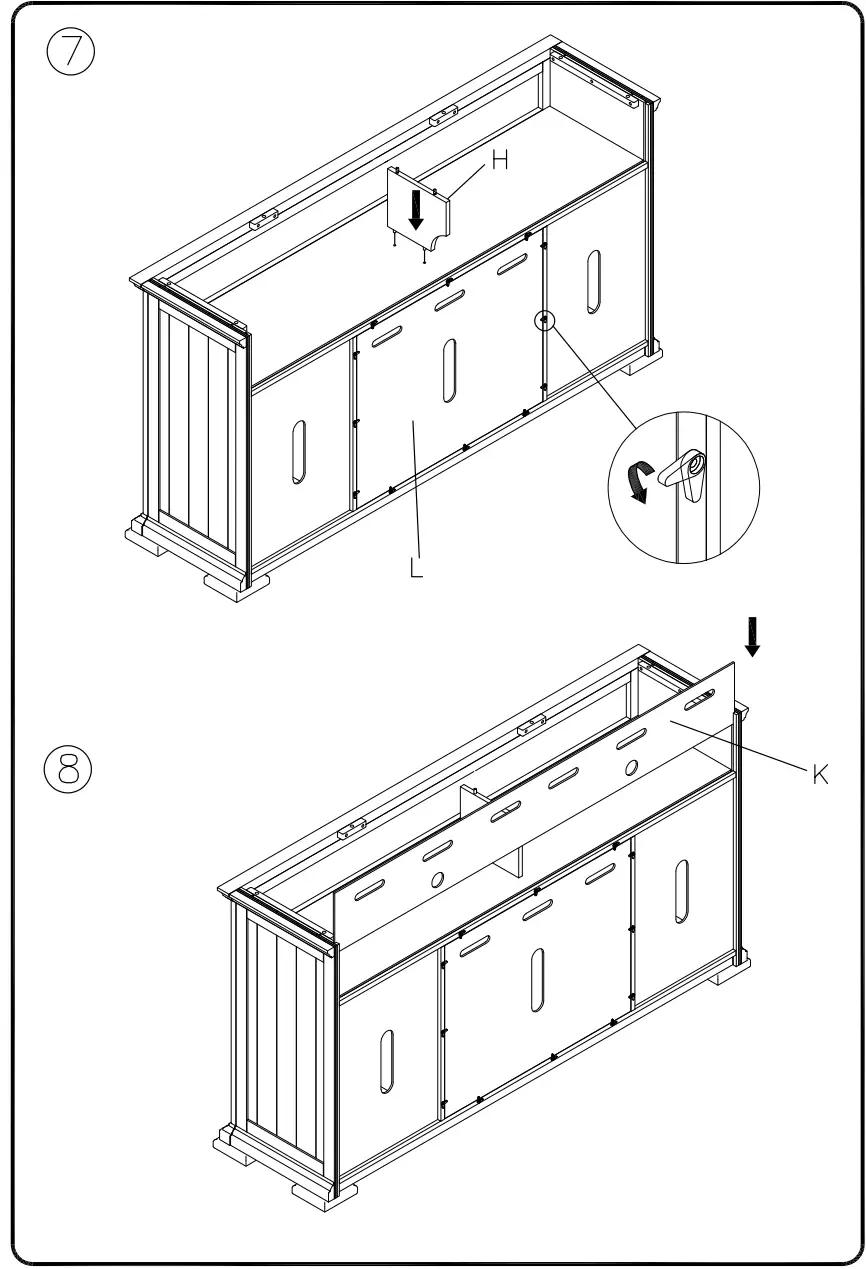 ⑦

H

L

⑧

K