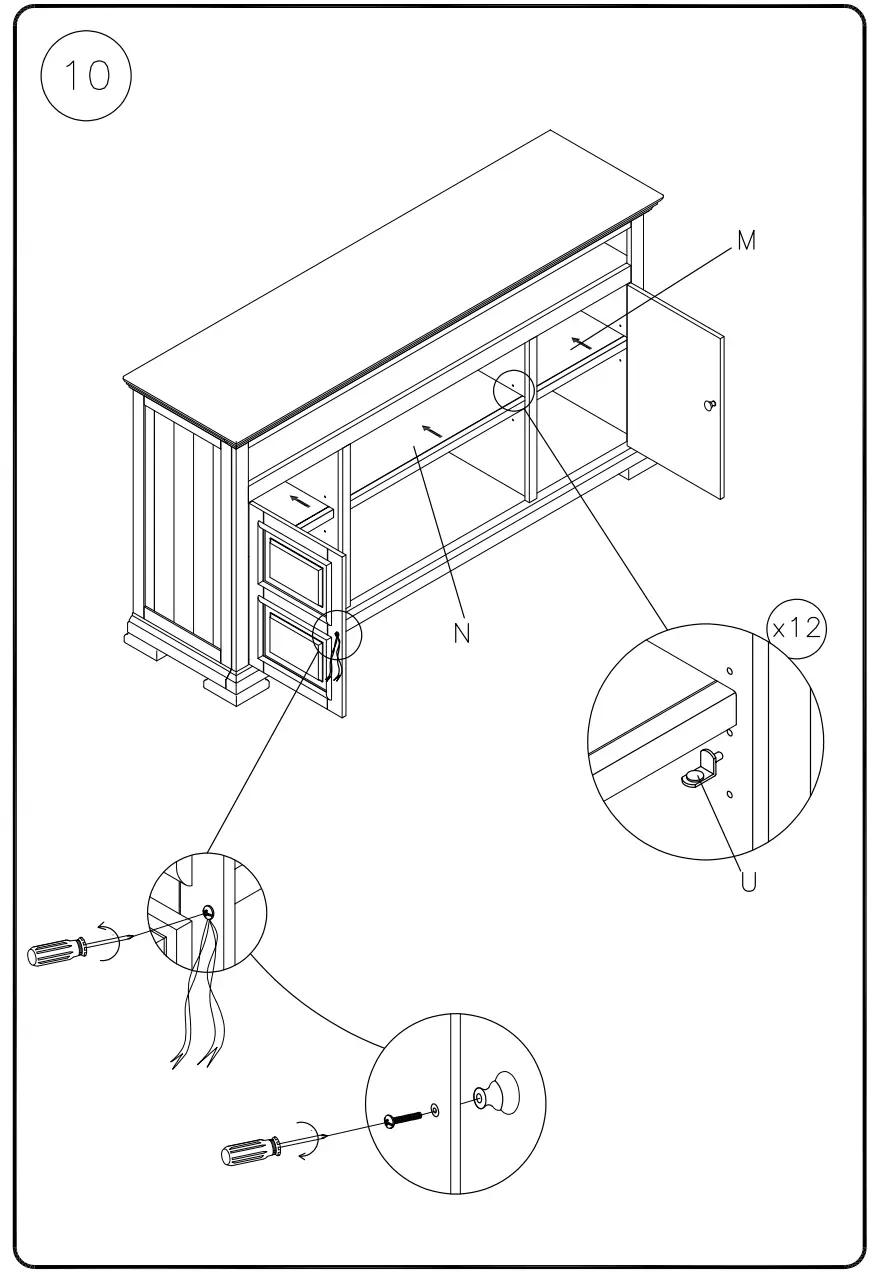 10

M

N

x12

U