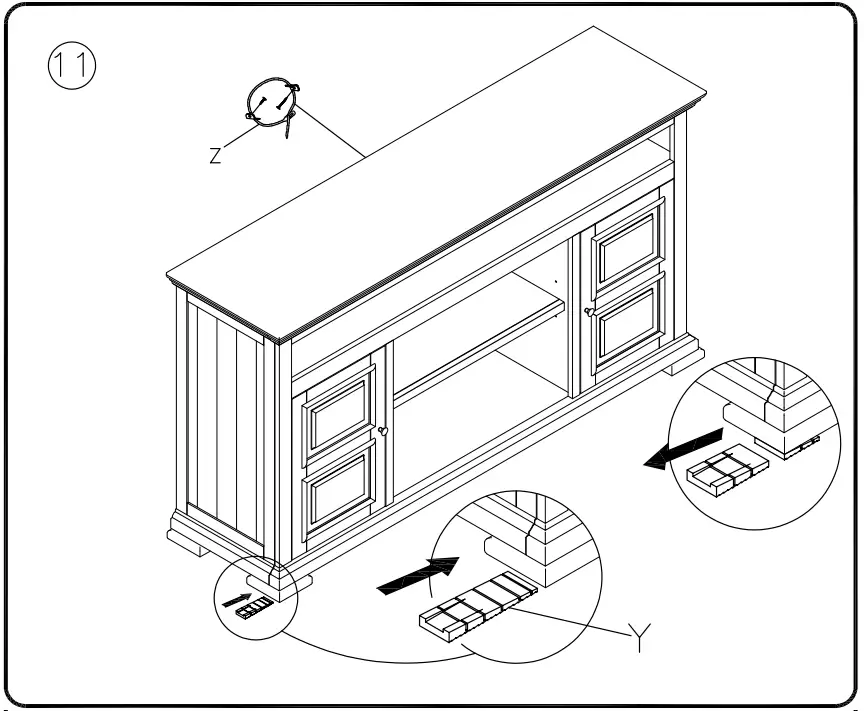 11
Z
Y