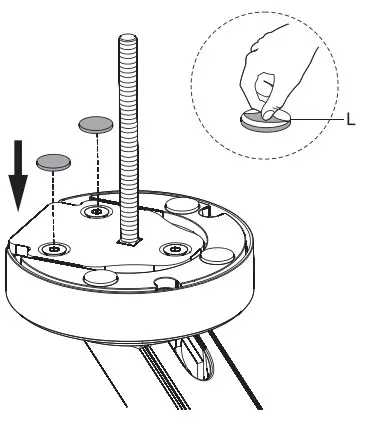 L