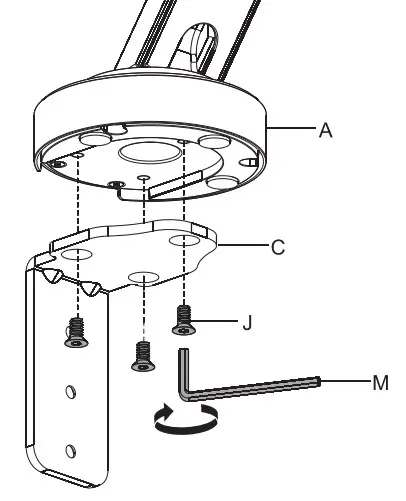 A
C
J
M