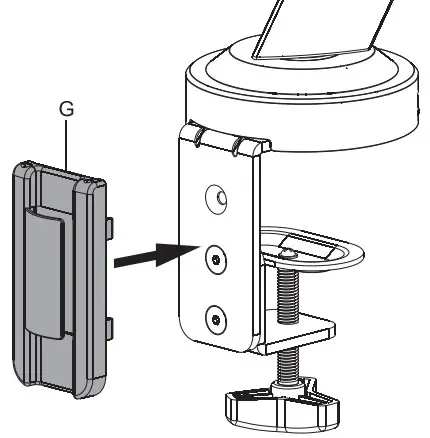 G