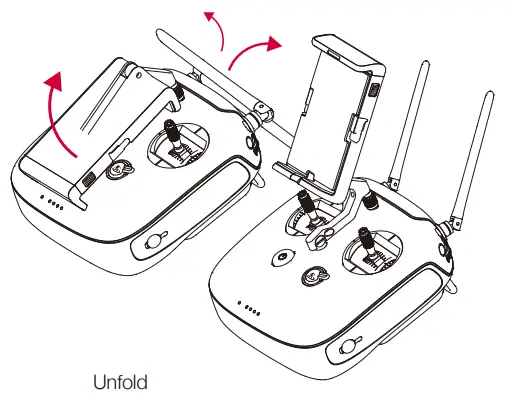 Unfold