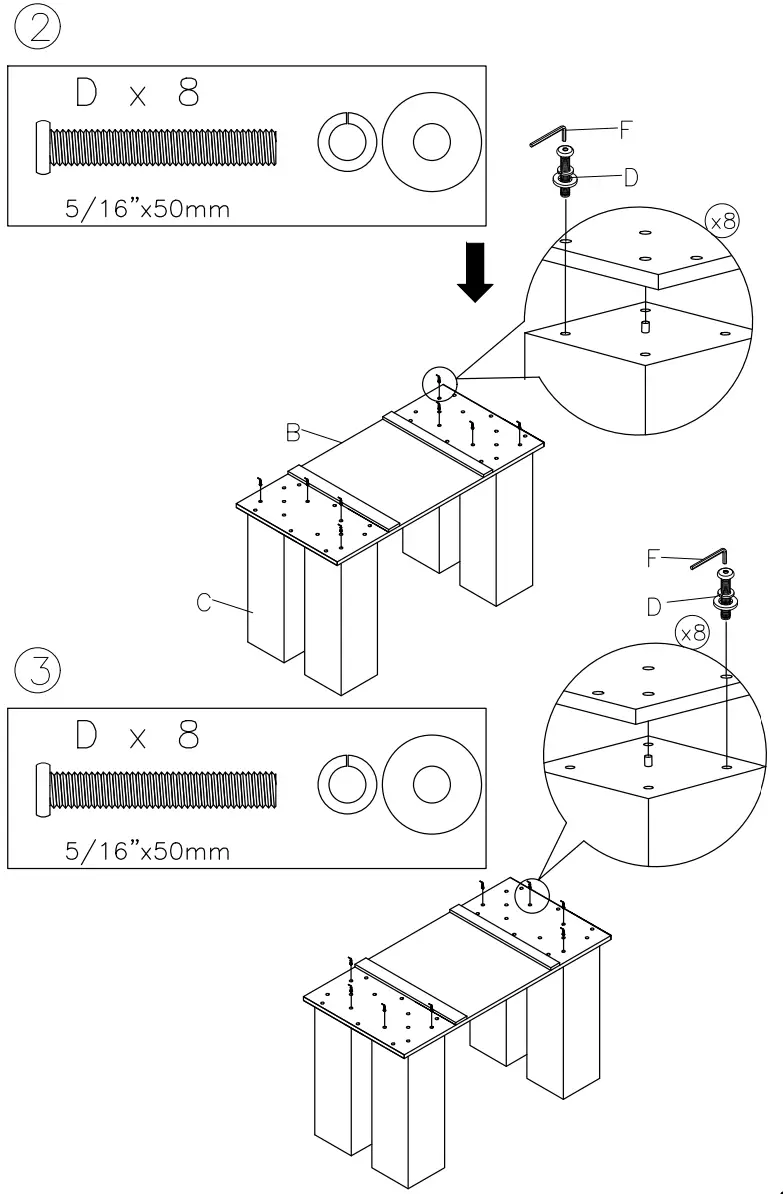 ②

D x 8

5/16"x50mm

F

D

x8

B

C

③

D x 8

5/16"x50mm

F

D

x8