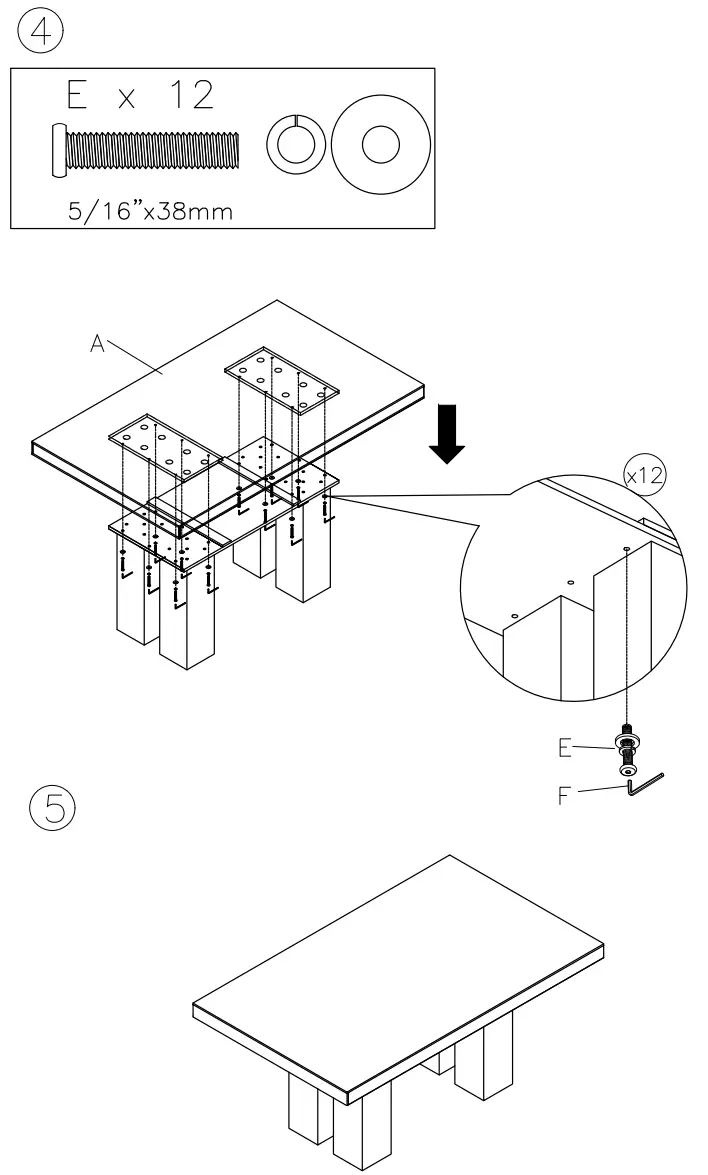 ④

E x 12

5/16"x38mm

A

x12

E

F

⑤