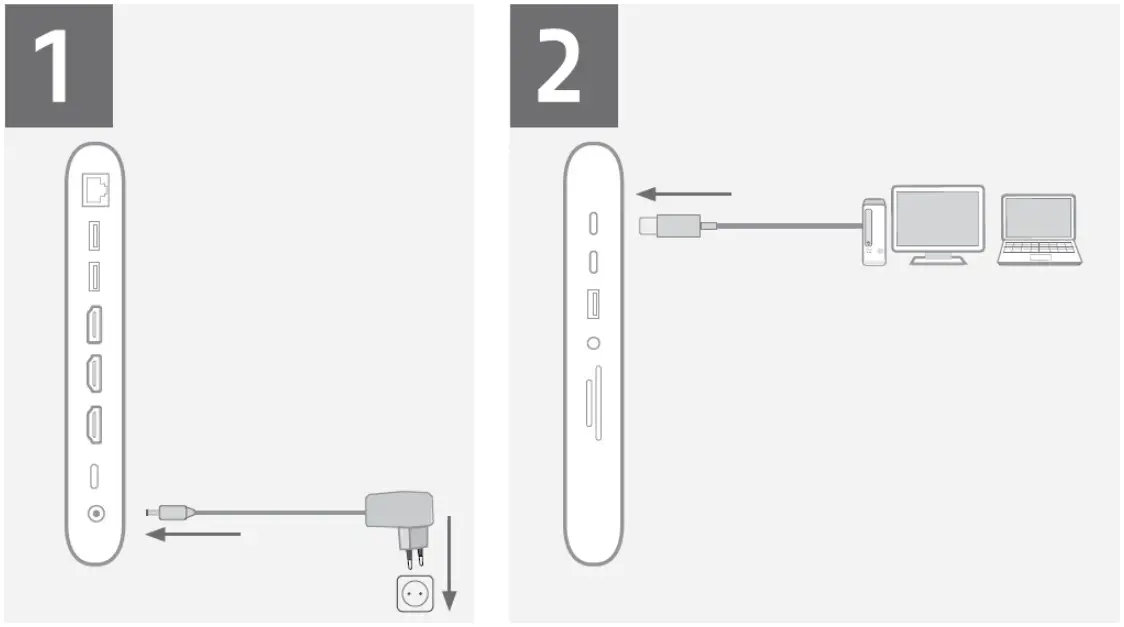 1

2