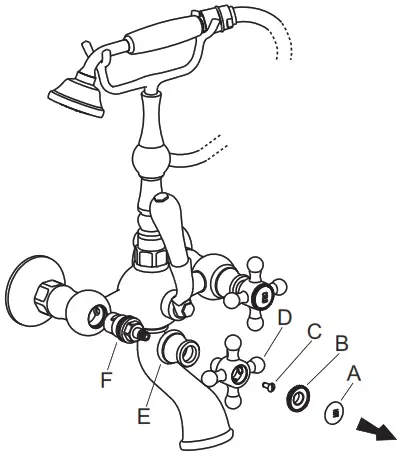 D
C
B
A
F
E