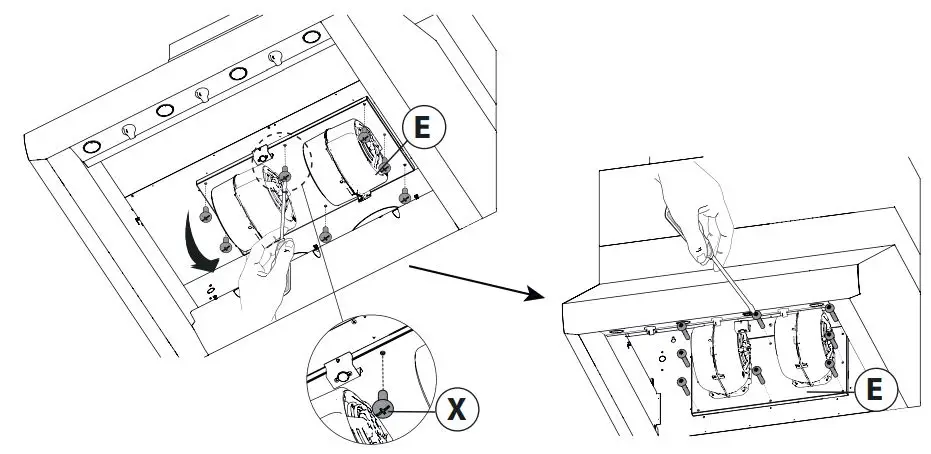 E
X
E