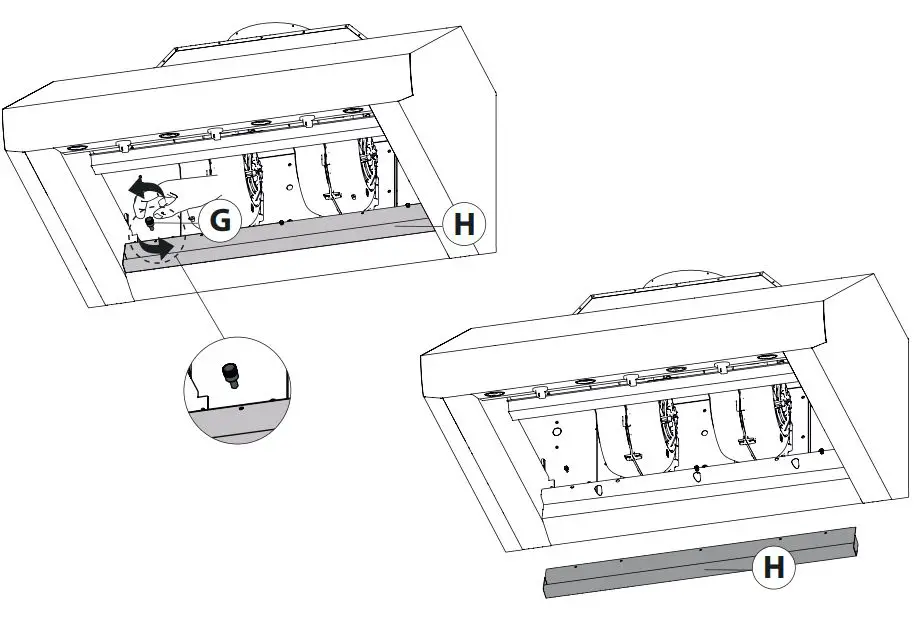 G
H
H