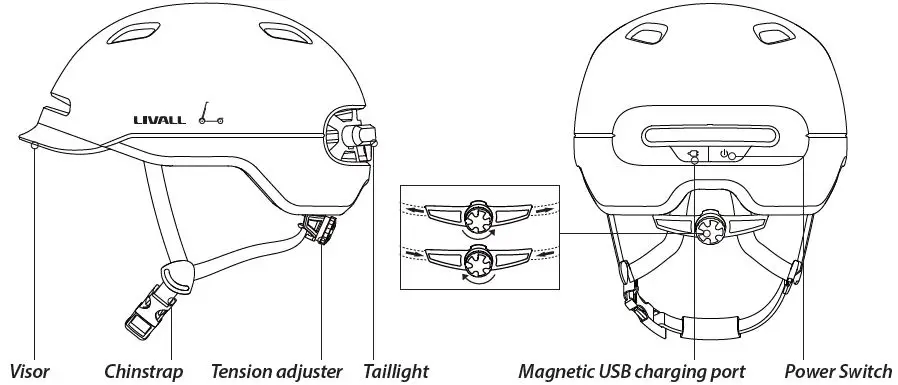 LIVALL

Visor
Chinstrap
Tension adjuster
Taillight
Magnetic USB charging port
Power Switch