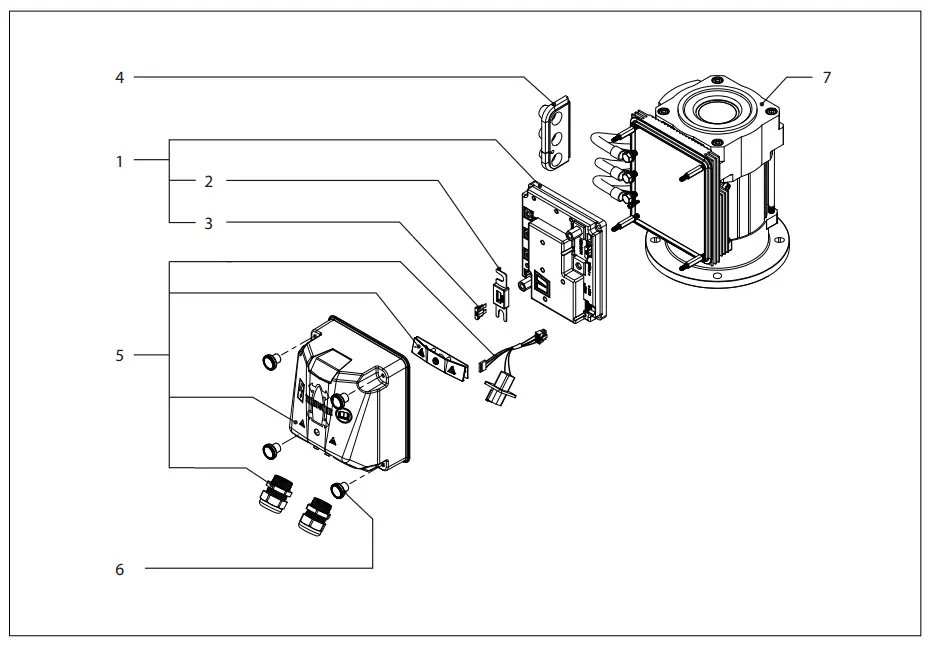 4
7
1
2
3
5
6