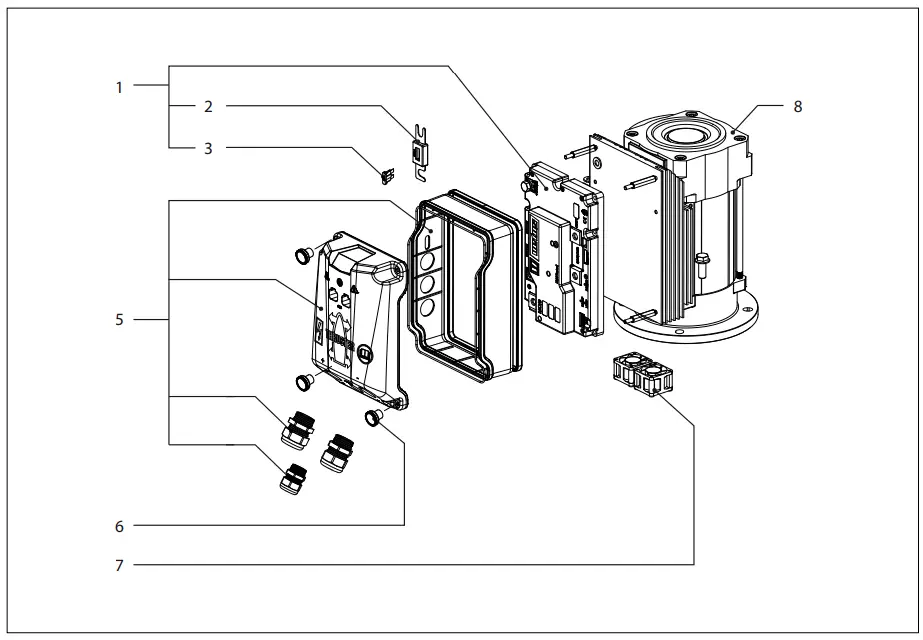 1
2
3
8
5
6
7