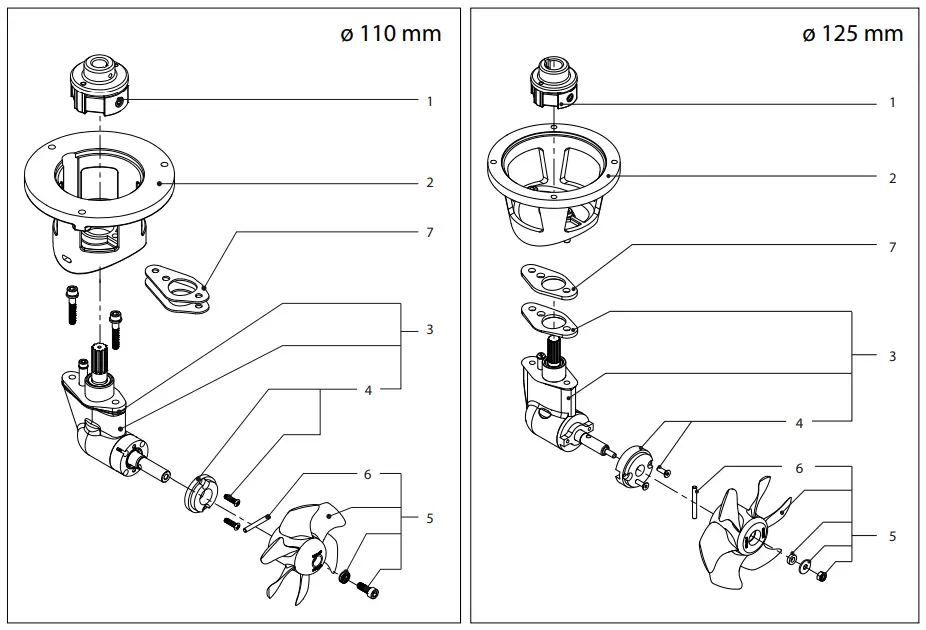 ø 110 mm

1

2

7

3

4

6

5

ø 125 mm

1

2

7

3

4

6

5