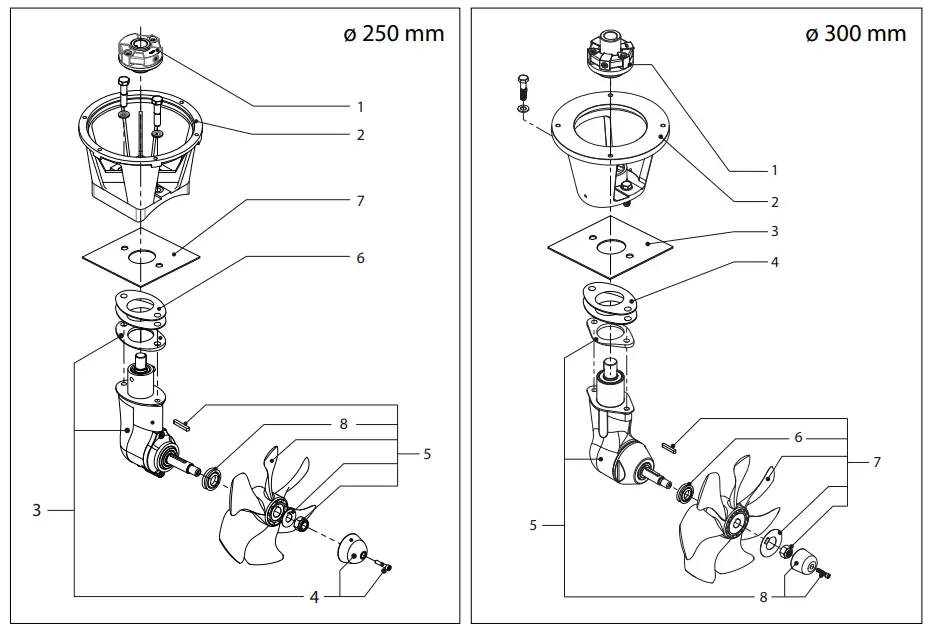 ø 250 mm

1
2
7
6
8
5
3
4

ø 300 mm

1
2
3
4
6
7
5
8