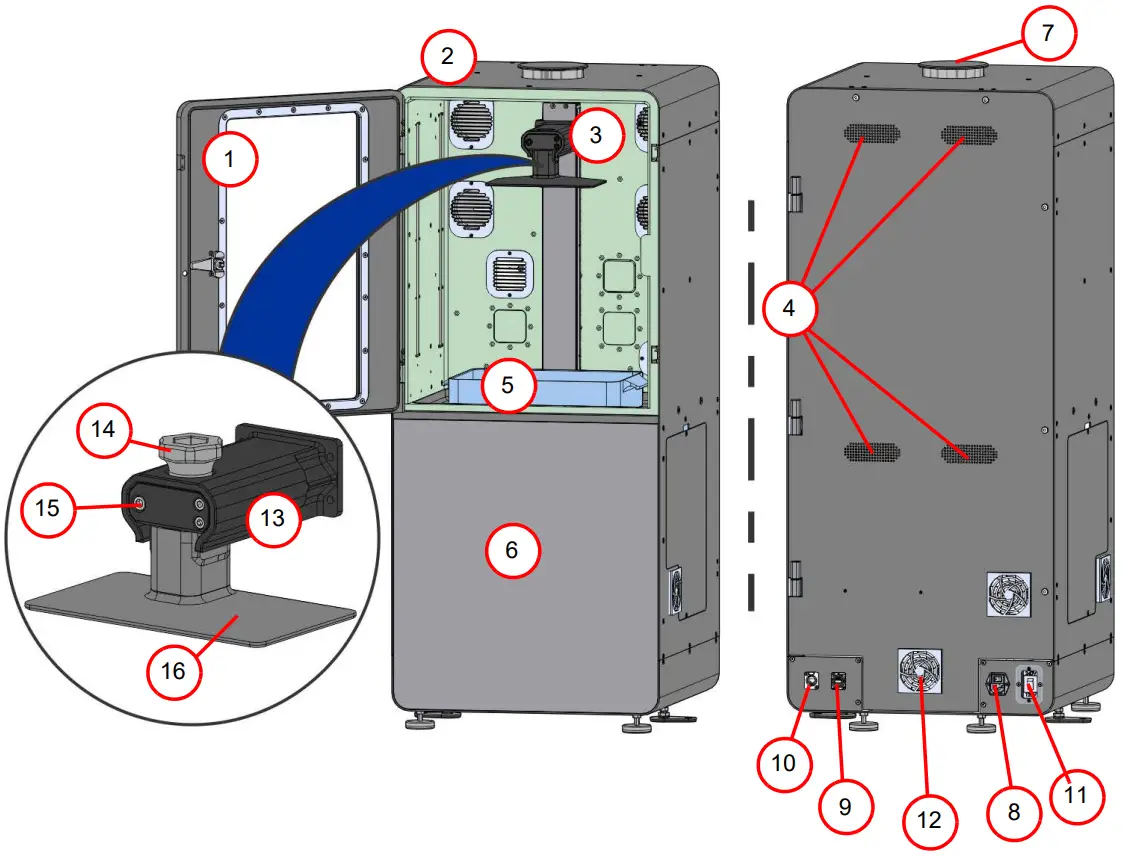 2
7
1
3
4
5
14
15
13
6
16
10
9
12
8
11