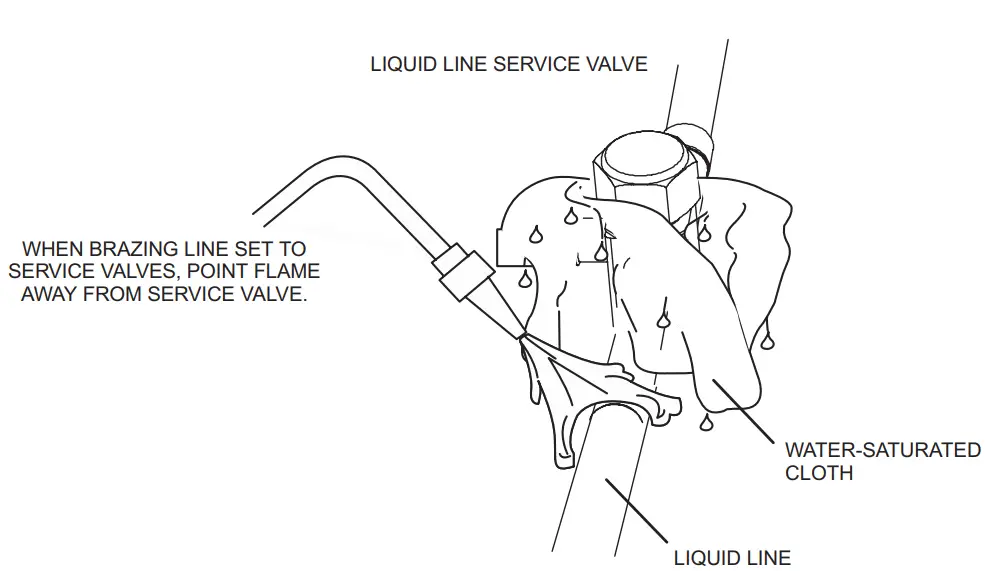 LIQUID LINE SERVICE VALVE

WHEN BRAZING LINE SET TO SERVICE VALVES, POINT FLAME AWAY FROM SERVICE VALVE.

WATER-SATURATED CLOTH

LIQUID LINE