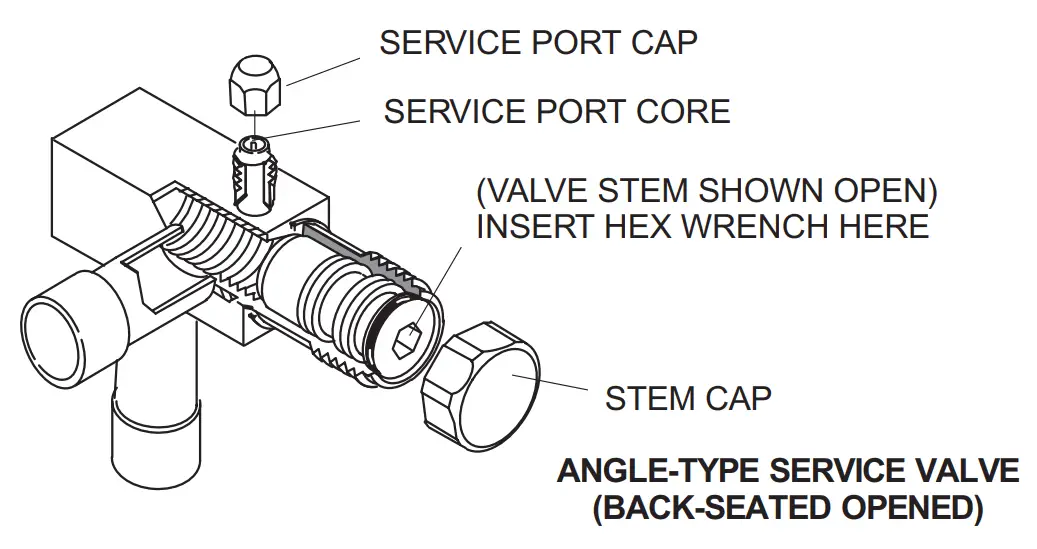 SERVICE PORT CAP

SERVICE PORT CORE

(VALVE STEM SHOWN OPEN)
INSERT HEX WRENCH HERE

STEM CAP

ANGLE-TYPE SERVICE VALVE
(BACK-SEATED OPENED)