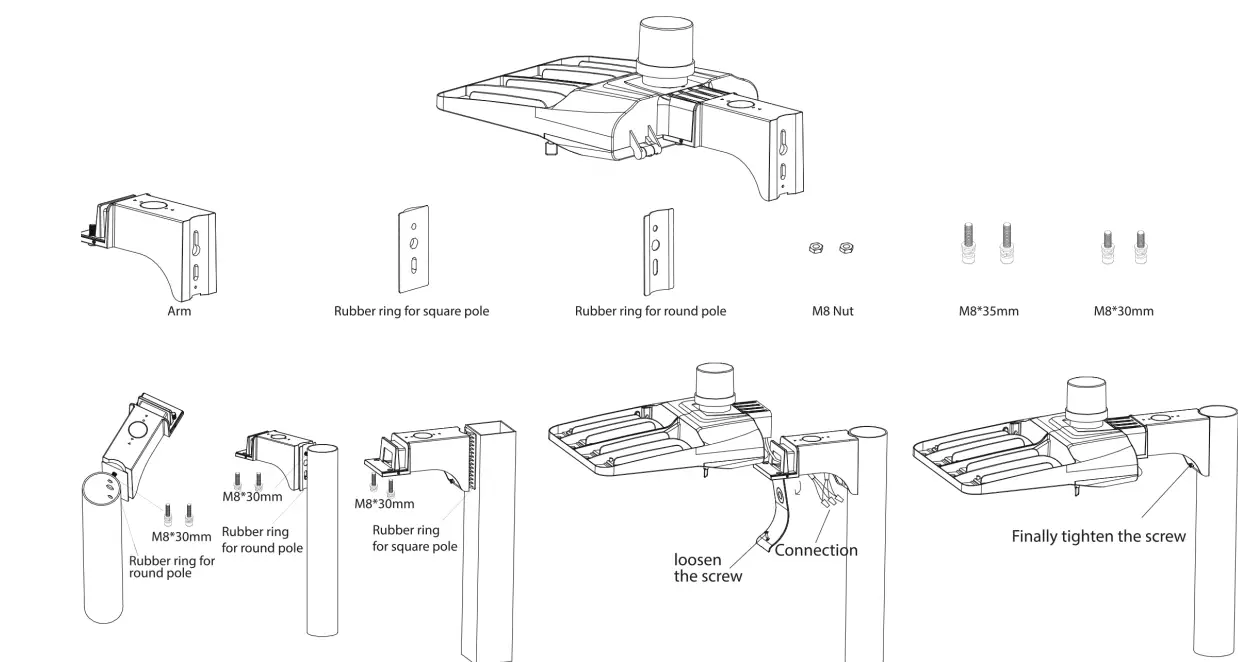 Arm

Rubber ring for square pole

Rubber ring for round pole

M8 Nut

M8*35mm

M8*30mm

M8*30mm

Rubber ring for round pole

M8*30mm

Rubber ring for round pole

M8*30mm

Rubber ring for square pole

loosen the screw

Connection

Finally tighten the screw