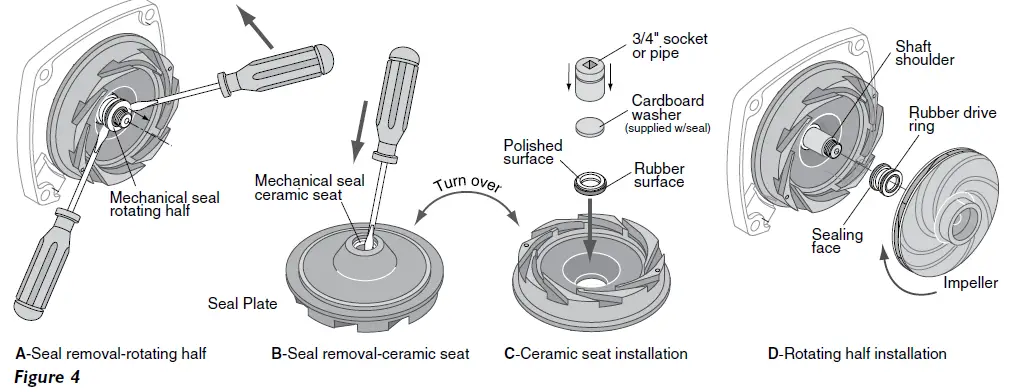 Mechanical seal rotating half

Mechanical seal ceramic seat

Seal Plate

Turn over

3/4" socket or pipe

Cardboard washer (supplied w/seal)

Polished surface

Rubber surface

Shaft shoulder

Rubber drive ring

Sealing face

Impeller

A-Seal removal-rotating half

B-Seal removal-ceramic seat

C-Ceramic seat installation

D-Rotating half installation

Figure 4